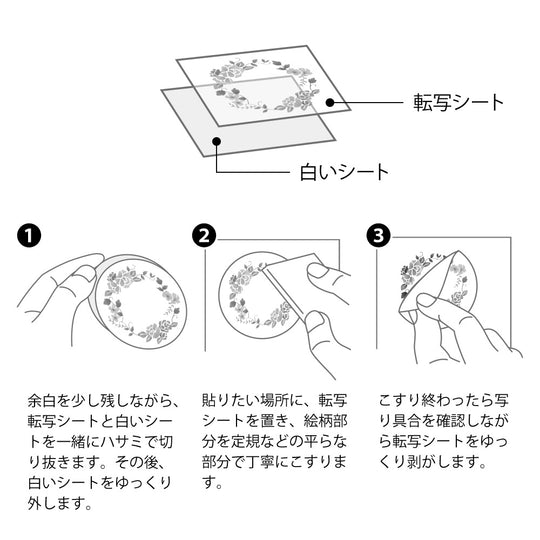 転写シート

白いシート

1

余白を少し残しながら、転写シートと白いシートを一緒にハサミで切り抜きます。その後、白いシートをゆっくり外します。

2

貼りたい場所に、転写シートを置き、絵柄部分を定規などの平らな部分で丁寧にこすります。

3

こすり終わったら写り具合を確認しながら転写シートをゆっくり剥がします。